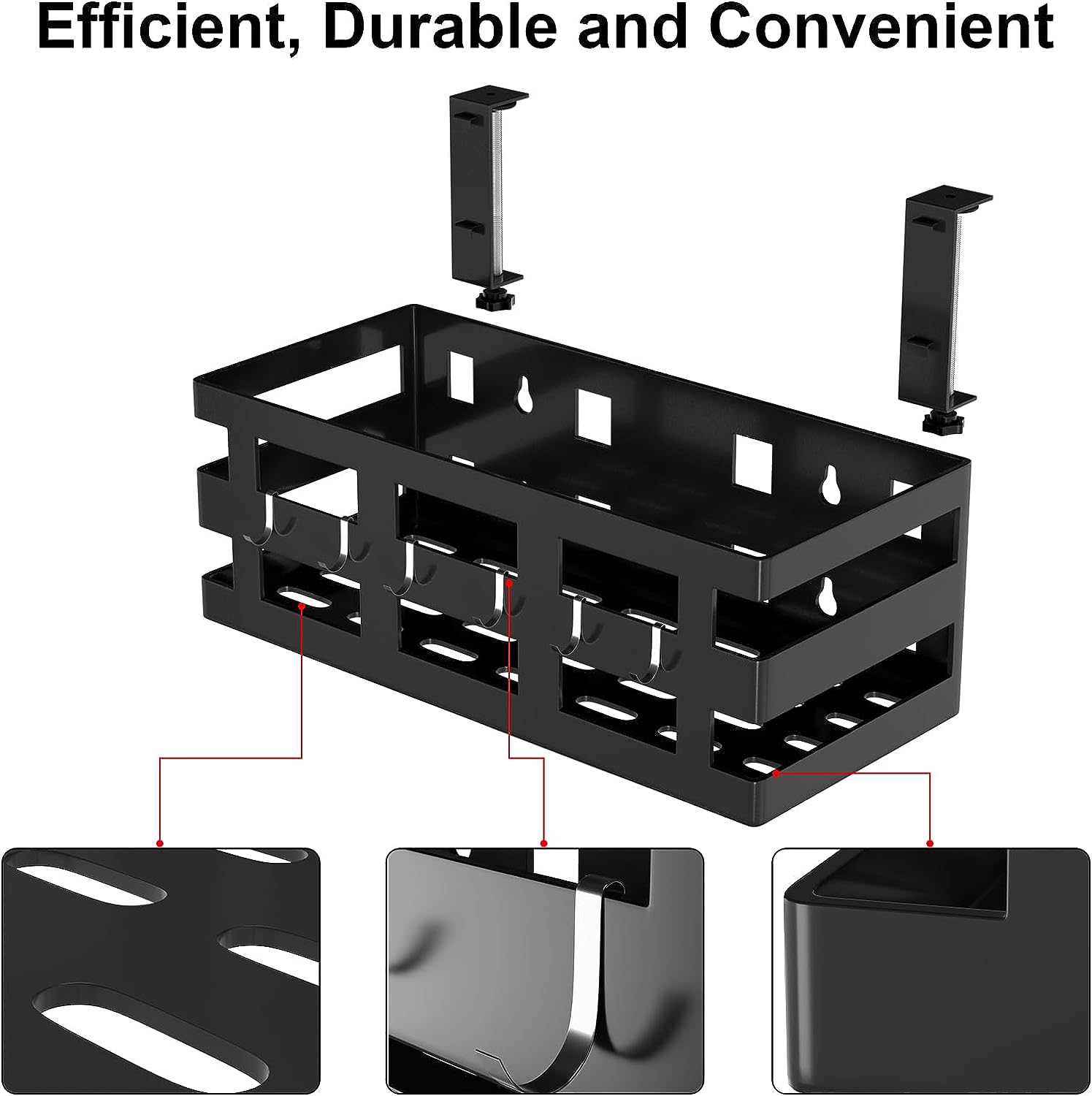 Efficient, Durable and Convenient